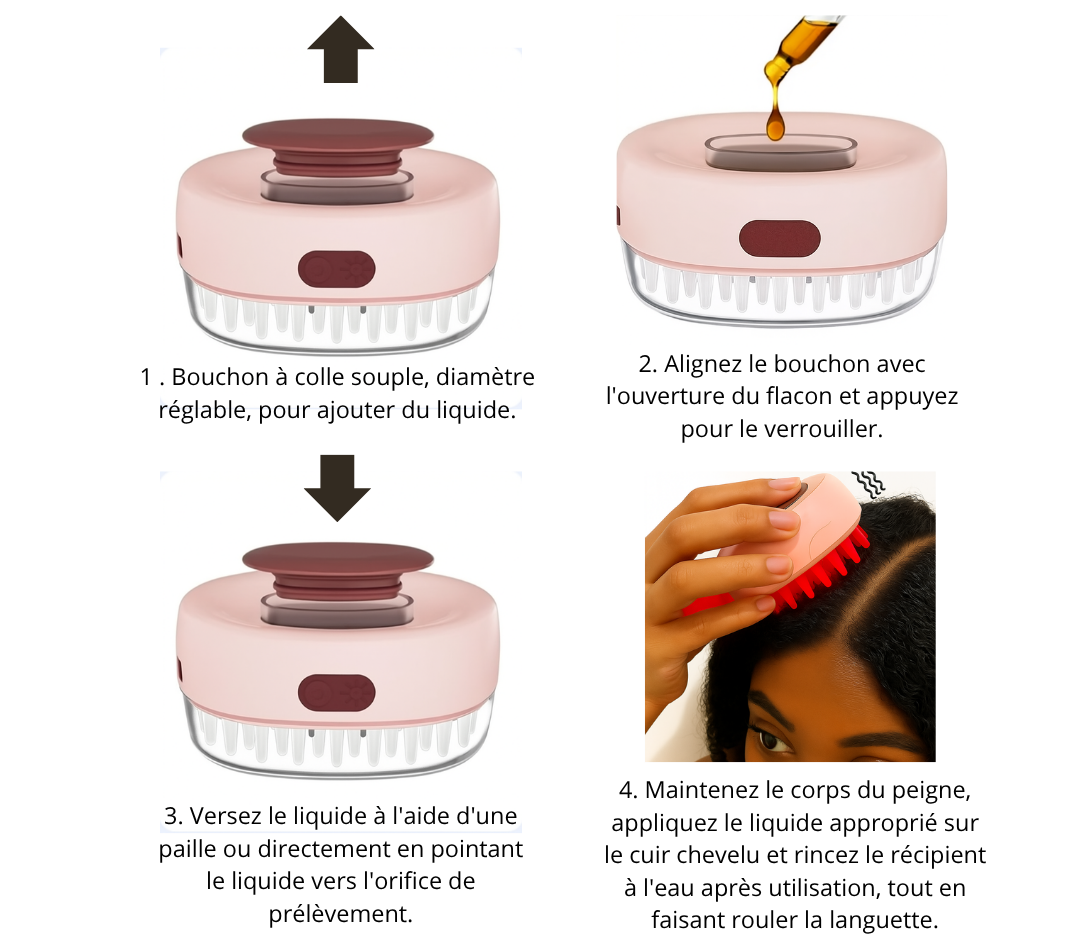 1 . Bouchon à colle souple, diamètre réglable, pour ajouter du liquide.

2. Alignez le bouchon avec l'ouverture du flacon et appuyez pour le verrouiller.

3. Versez le liquide à l'aide d'une paille ou directement en pointant le liquide vers l'orifice de prélèvement.

4. Maintenez le corps du peigne, appliquez le liquide approprié sur le cuir chevelu et rincez le récipient à l'eau après utilisation, tout en faisant rouler la languette.